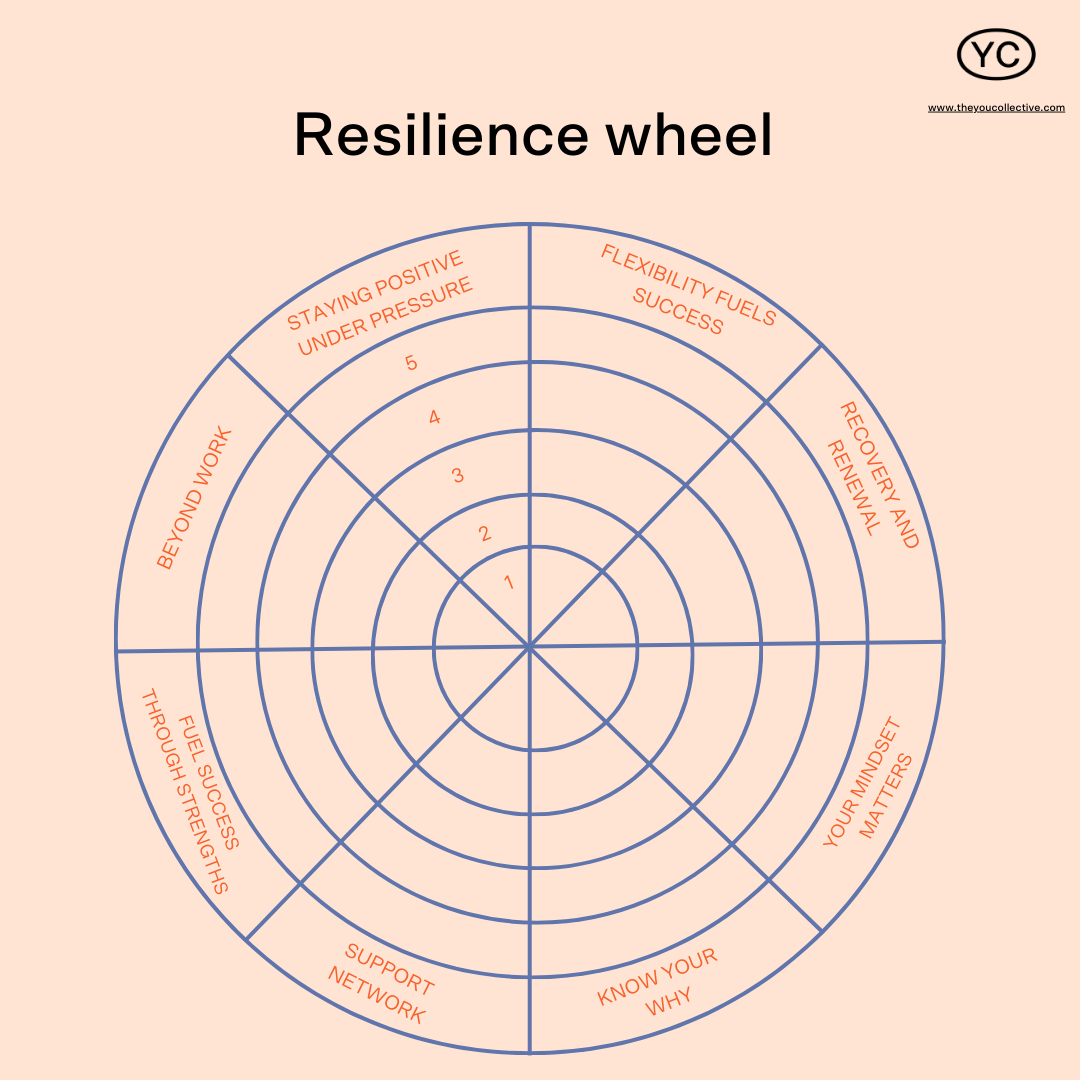 YC

www.theyoucollective.com

Resilience wheel

STAYING POSITIVE UNDER PRESSURE

FLEXIBILITY FUELS SUCCESS

RECOVERY AND RENEWAL

YOUR MINDSET MATTERS

KNOW YOUR WHY

SUPPORT NETWORK

FUEL SUCCESS THROUGH STRENGTHS

BEYOND WORK

5
4
3
2
1